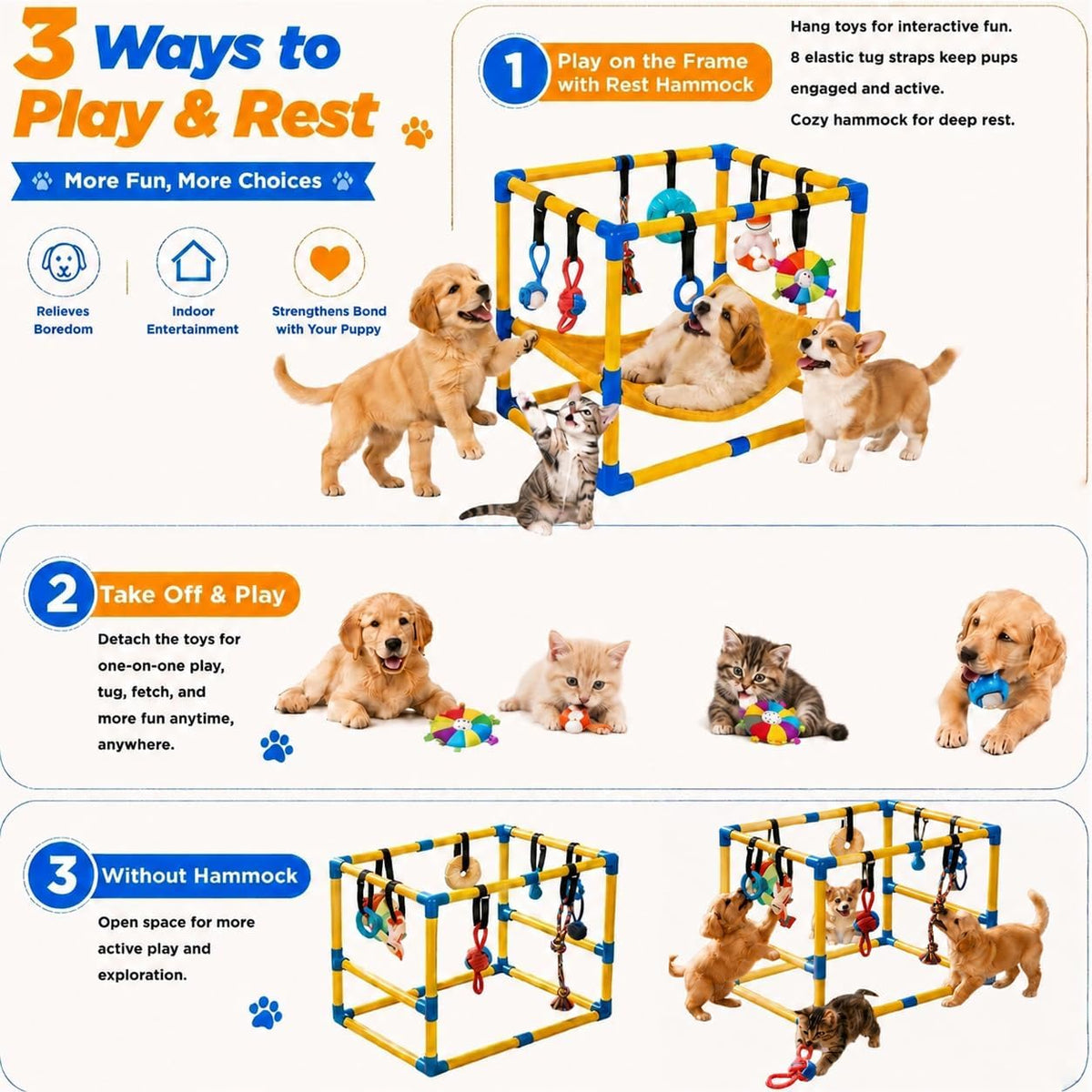 3 Ways to Play & Rest

More Fun, More Choices

Relieves Boredom

Indoor Entertainment

Strengthens Bond with Your Puppy

1 Play on the Frame with Rest Hammock

Hang toys for interactive fun.
8 elastic tug straps keep pups engaged and active.
Cozy hammock for deep rest.

2 Take Off & Play

Detach the toys for one-on-one play, tug, fetch, and more fun anytime, anywhere.

3 Without Hammock

Open space for more active play and exploration.